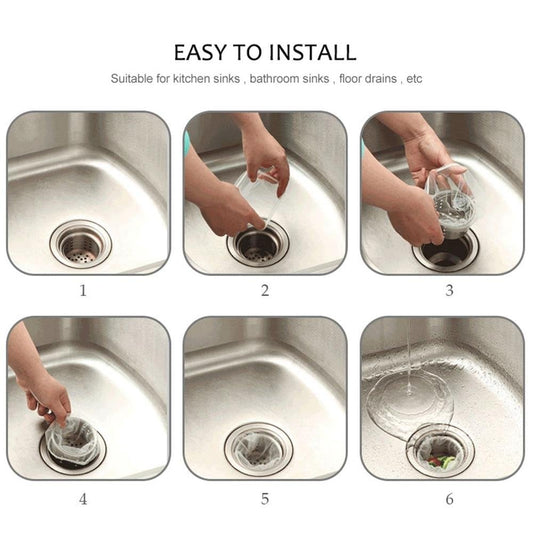 EASY TO INSTALL

Suitable for kitchen sinks , bathroom sinks , floor drains , etc

1

2

3

4

5

6