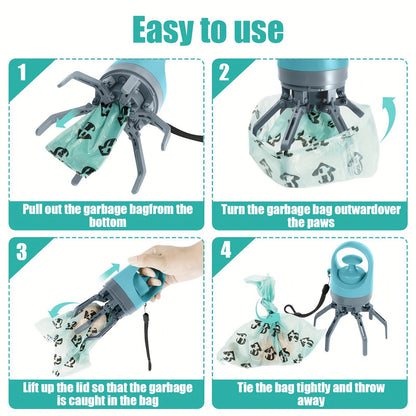 Easy to use

1

Pull out the garbage bagfrom the bottom

2

Turn the garbage bag outwardover the paws

3

Lift up the lid so that the garbage is caught in the bag

4

Tie the bag tightly and throw away