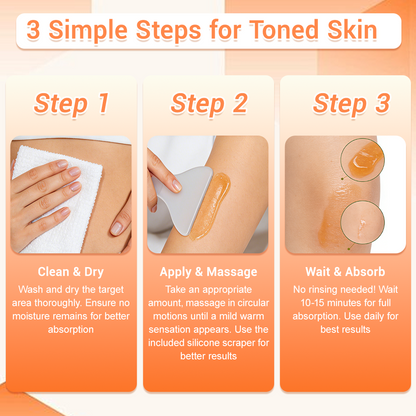 3 Simple Steps for Toned Skin

Step 1

Clean & Dry

Wash and dry the target area thoroughly. Ensure no moisture remains for better absorption

Step 2

Apply & Massage

Take an appropriate amount, massage in circular motions until a mild warm sensation appears. Use the included silicone scraper for better results

Step 3

Wait & Absorb

No rinsing needed! Wait 10-15 minutes for full absorption. Use daily for best results